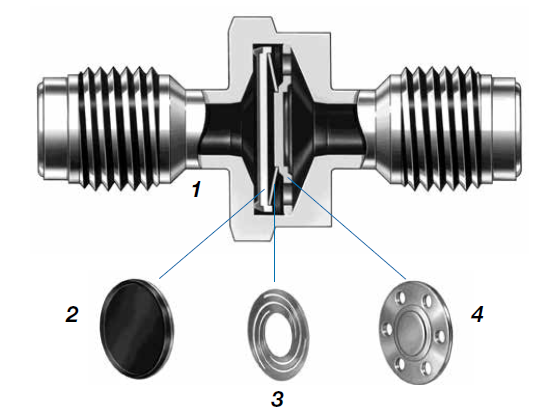 1

2

3

4