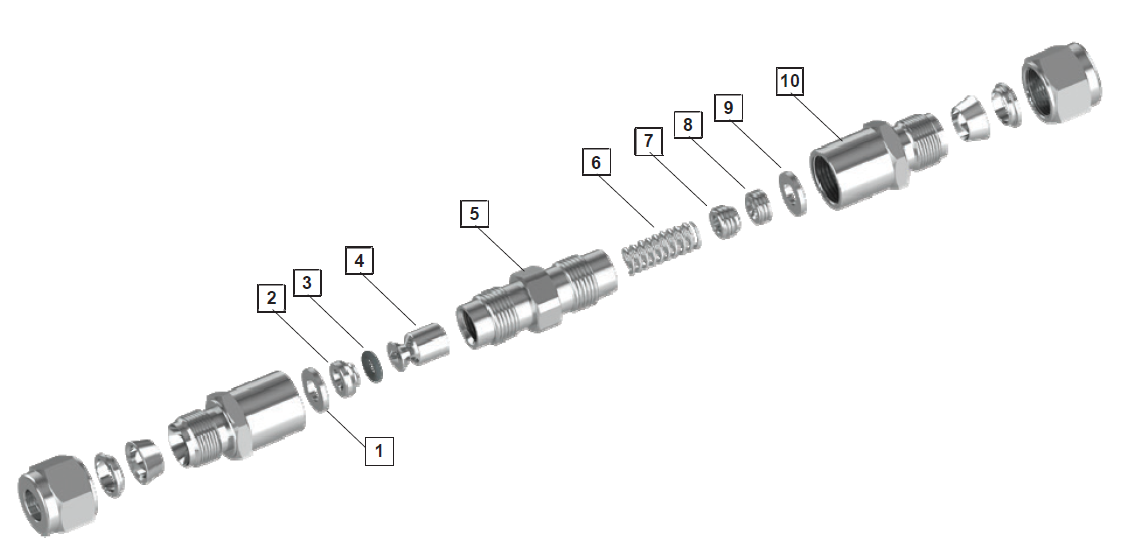 10
9
8
7
6
5
4
3
2
1